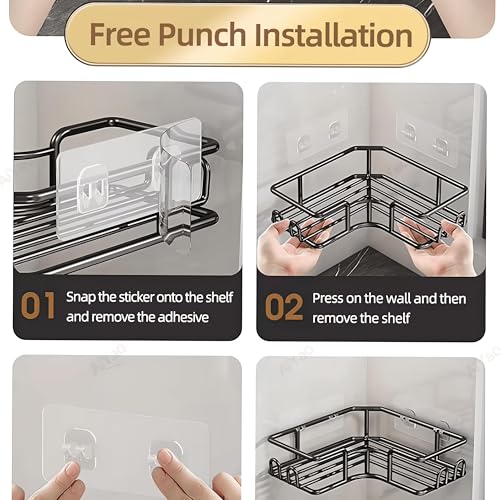 Free Punch Installation

01 Snap the sticker onto the shelf and remove the adhesive

02 Press on the wall and then remove the shelf