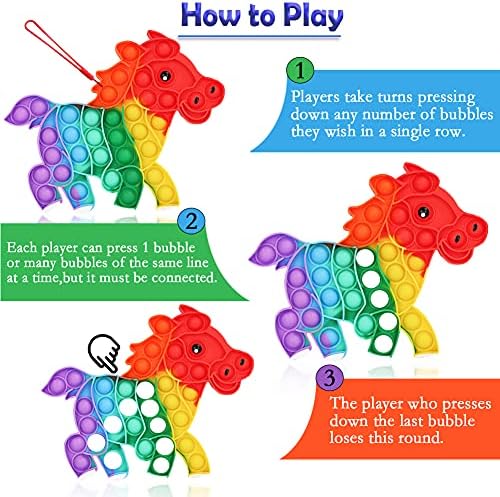 How to Play

1

Players take turns pressing down any number of bubbles they wish in a single row.

2

Each player can press 1 bubble or many bubbles of the same line at a time,but it must be connected.

3

The player who presses down the last bubble loses this round.