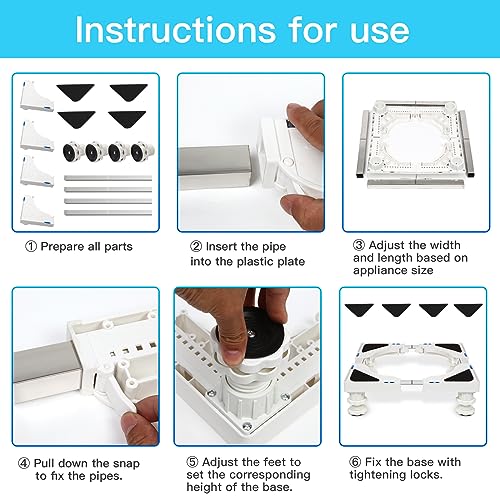 Instructions for use

① Prepare all parts

② Insert the pipe into the plastic plate

③ Adjust the width and length based on appliance size

④ Pull down the snap to fix the pipes.

⑤ Adjust the feet to set the corresponding height of the base.

⑥ Fix the base with tightening locks.