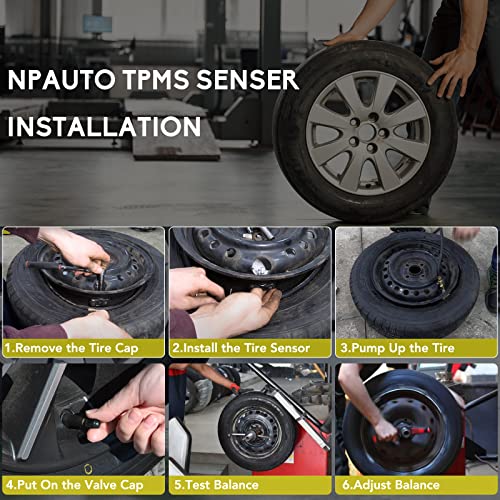 NPAUTO TPMS SENSER INSTALLATION

1.Remove the Tire Cap

2.Install the Tire Sensor

3.Pump Up the Tire

4.Put On the Valve Cap

5.Test Balance

6.Adjust Balance