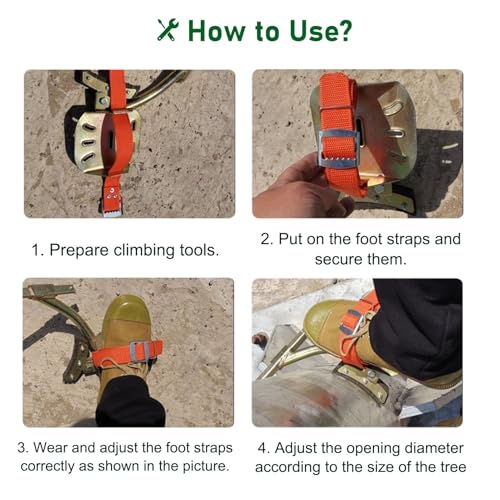 How to Use?

1. Prepare climbing tools.

2. Put on the foot straps and secure them.

3. Wear and adjust the foot straps correctly as shown in the picture.

4. Adjust the opening diameter according to the size of the tree