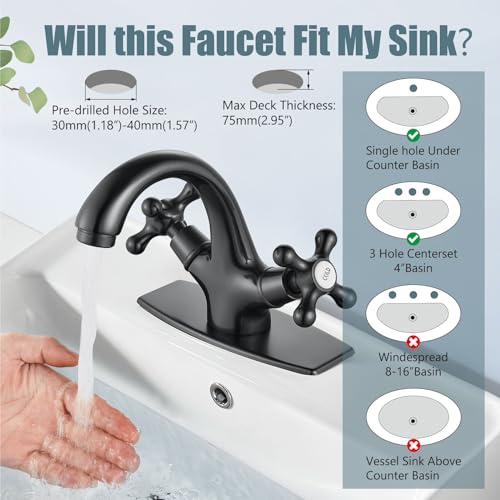 Will this Faucet Fit My Sink?

Pre-drilled Hole Size: 30mm(1.18")-40mm(1.57")

Max Deck Thickness: 75mm(2.95")

Single hole Under Counter Basin

3 Hole Centerset 4"Basin

Windespread 8-16"Basin

Vessel Sink Above Counter Basin

COLD