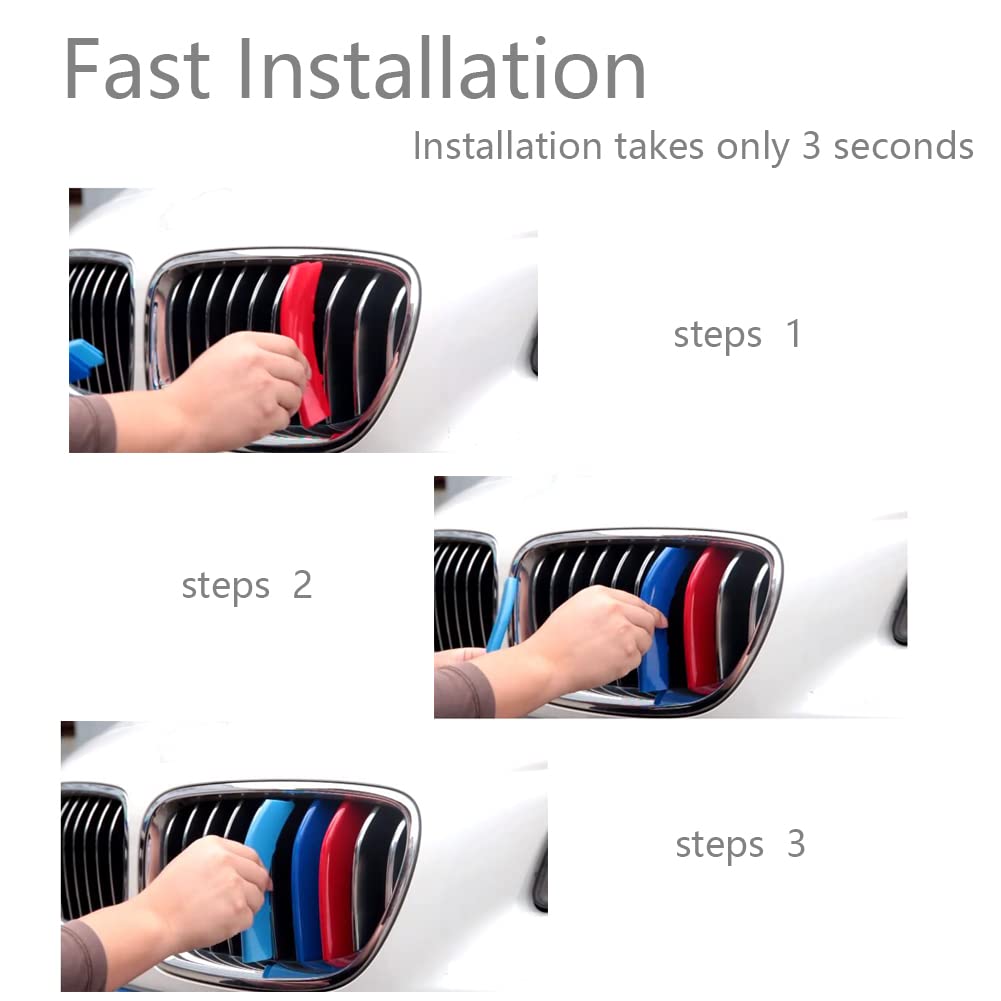 Fast Installation

Installation takes only 3 seconds

steps 1

steps 2

steps 3