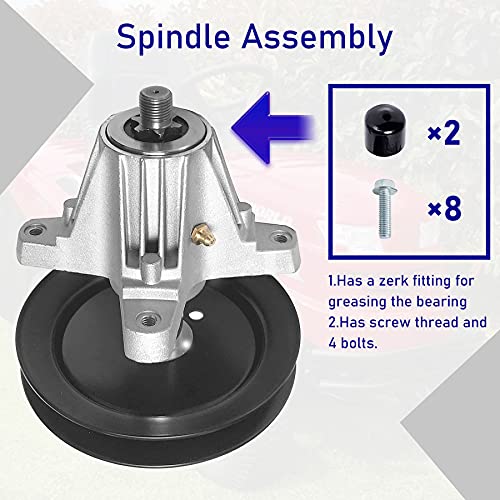 Spindle Assembly

×2

×8

1.Has a zerk fitting for greasing the bearing
2.Has screw thread and 4 bolts.