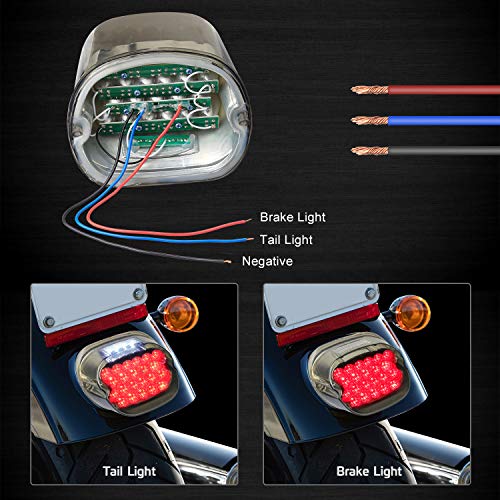 Brake Light
Tail Light
Negative

Tail Light

Brake Light