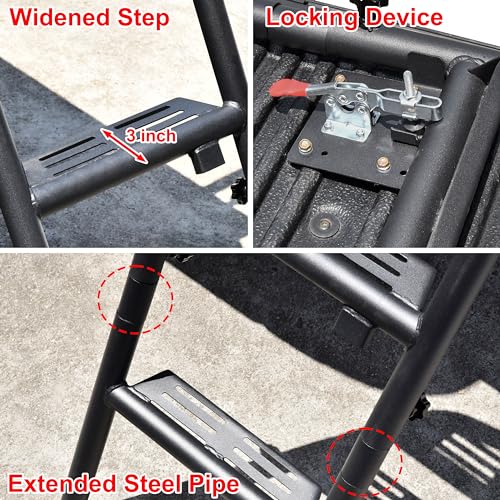 Widened Step

3 inch

Locking Device

Extended Steel Pipe