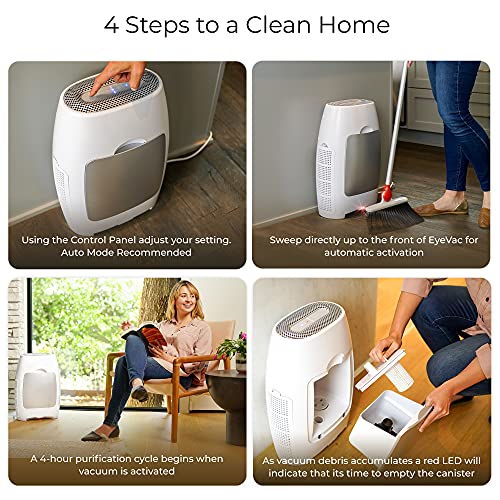 4 Steps to a Clean Home

Using the Control Panel adjust your setting. Auto Mode Recommended

Sweep directly up to the front of EyeVac for automatic activation

A 4-hour purification cycle begins when vacuum is activated

As vacuum debris accumulates a red LED will indicate that its time to empty the canister