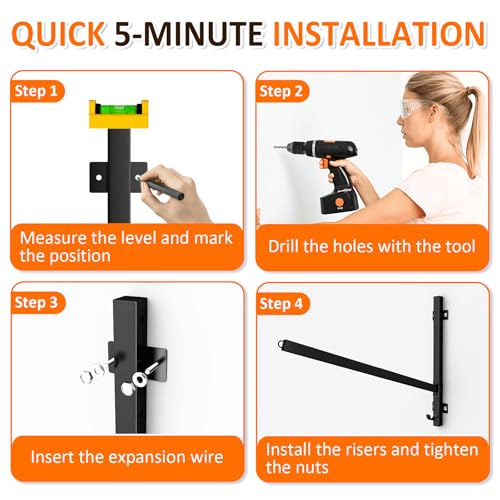 QUICK 5-MINUTE INSTALLATION

Step 1

Measure the level and mark the position

Step 2

Drill the holes with the tool

Step 3

Insert the expansion wire

Step 4

Install the risers and tighten the nuts