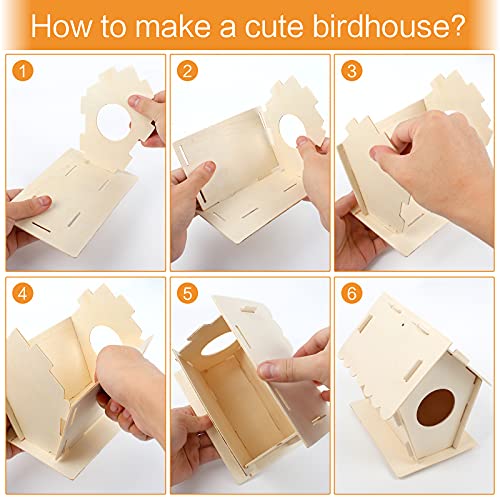 How to make a cute birdhouse?

1

2

3

4

5

6