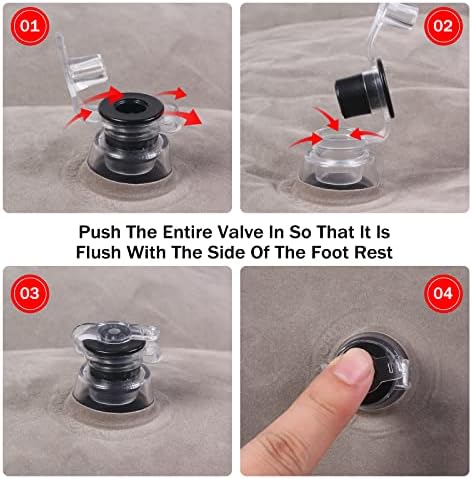 01

02

Push The Entire Valve In So That It Is Flush With The Side Of The Foot Rest

03

04