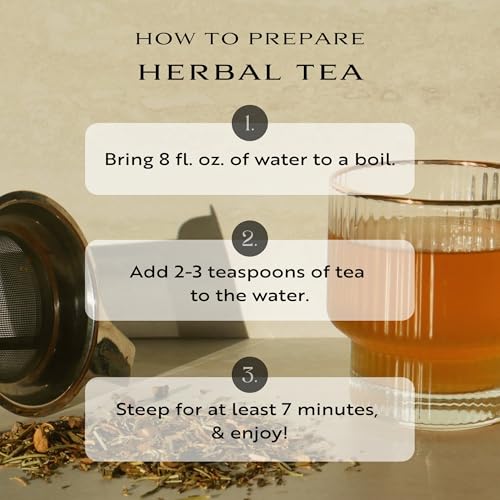 HOW TO PREPARE
HERBAL TEA

1.

Bring 8 fl. oz. of water to a boil.

2.

Add 2-3 teaspoons of tea to the water.

3.

Steep for at least 7 minutes, & enjoy!