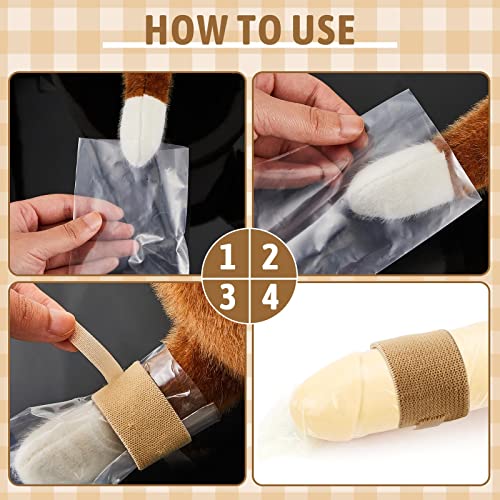 HOW TO USE

1 2
3 4