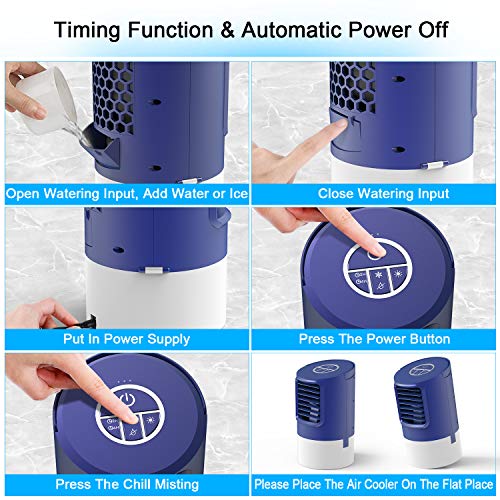 Timing Function & Automatic Power Off

Open Watering Input, Add Water or Ice

Close Watering Input

Put In Power Supply

Press The Power Button

Press The Chill Misting

Please Place The Air Cooler On The Flat Place