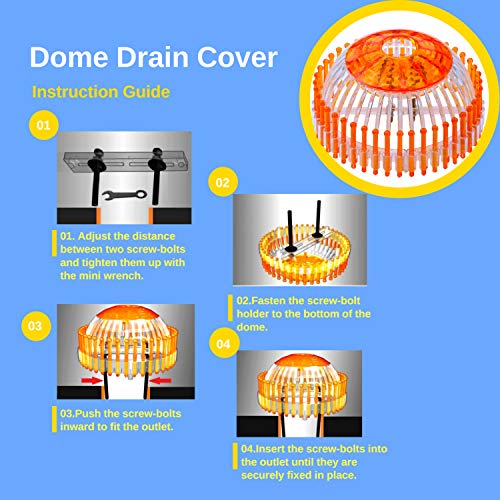 Dome Drain Cover

Instruction Guide

01

01. Adjust the distance between two screw-bolts and tighten them up with the mini wrench.

02

02.Fasten the screw-bolt holder to the bottom of the dome.

03

03.Push the screw-bolts inward to fit the outlet.

04

04.Insert the screw-bolts into the outlet until they are securely fixed in place.