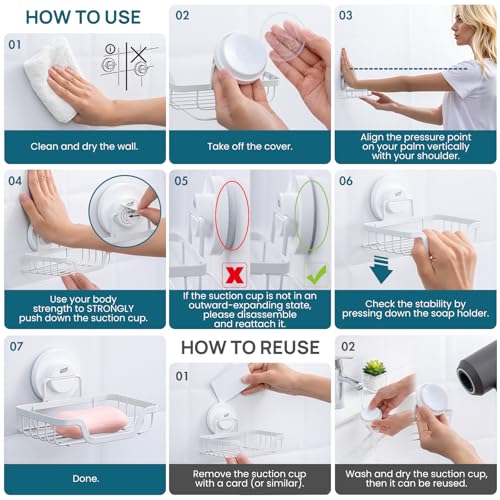 HOW TO USE

01

Clean and dry the wall.

02

Take off the cover.

03

Align the pressure point on your palm vertically with your shoulder.

04

Use your body strength to STRONGLY push down the suction cup.

05

If the suction cup is not in an outward-expanding state, please disassemble and reattach it.

06

Check the stability by pressing down the soap holder.

07

Done.

HOW TO REUSE

01

Remove the suction cup with a card (or similar).

02

Wash and dry the suction cup, then it can be reused.