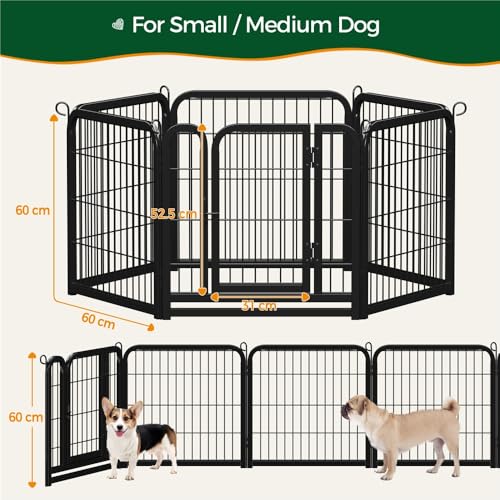 For Small / Medium Dog

60 cm

52.5 cm

31 cm

60 cm

60 cm