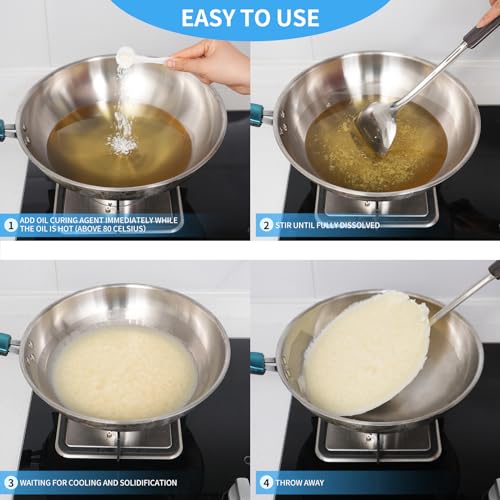 EASY TO USE

1 ADD OIL CURING AGENT IMMEDIATELY WHILE THE OIL IS HOT (ABOVE 80 CELSIUS)

2 STIR UNTIL FULLY DISSOLVED

3 WAITING FOR COOLING AND SOLIDIFICATION

4 THROW AWAY