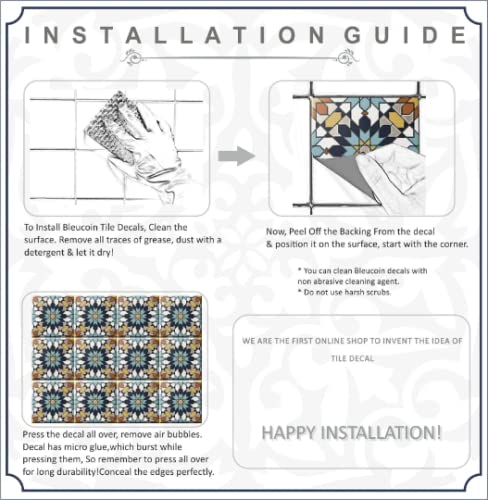 INSTALLATION GUIDE

To Install Bleucoin Tile Decals, Clean the surface. Remove all traces of grease, dust with a detergent & let it dry!

Now, Peel Off the Backing From the decal & position it on the surface, start with the corner.

* You can clean Bleucoin decals with non abrasive cleaning agent.
* Do not use harsh scrubs.

Press the decal all over, remove air bubbles. Decal has micro glue,which burst while pressing them, So remember to press all over for long durability!Conceal the edges perfectly.

WE ARE THE FIRST ONLINE SHOP TO INVENT THE IDEA OF TILE DECAL

HAPPY INSTALLATION!