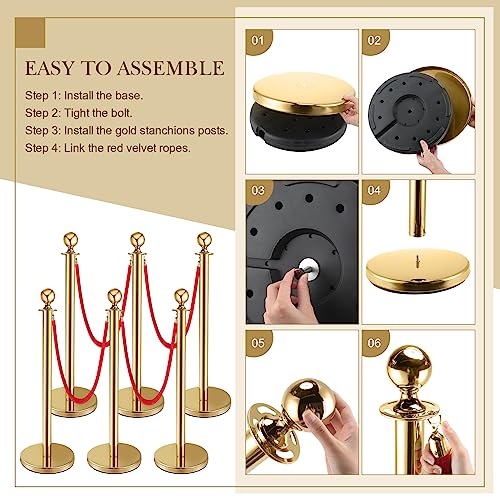 EASY TO ASSEMBLE

Step 1: Install the base.
Step 2: Tight the bolt.
Step 3: Install the gold stanchions posts.
Step 4: Link the red velvet ropes.

01

02

03

04

05

06