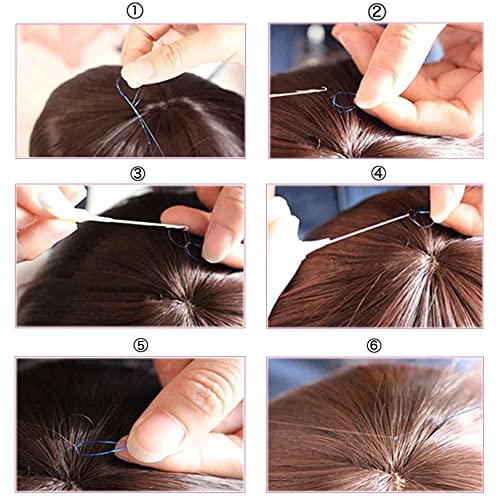 ①
②
③
④
⑤
⑥