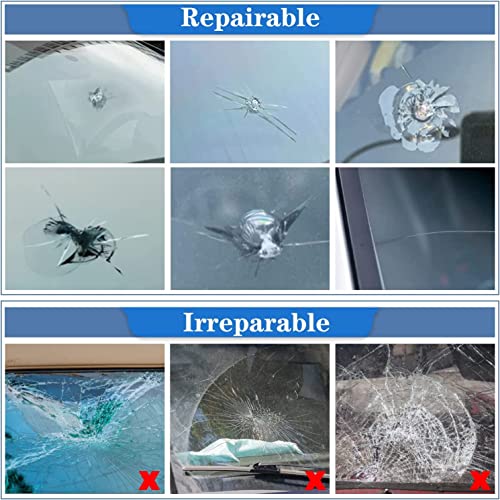 Repairable

Irreparable