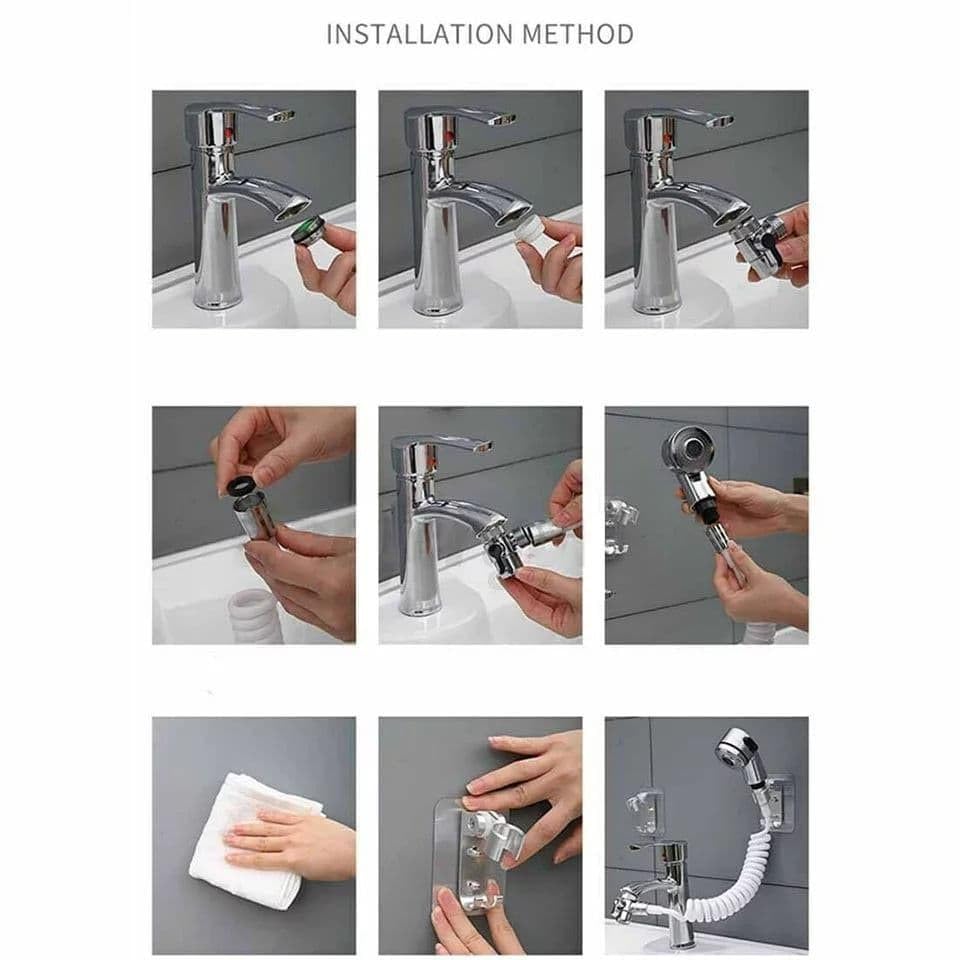 INSTALLATION METHOD