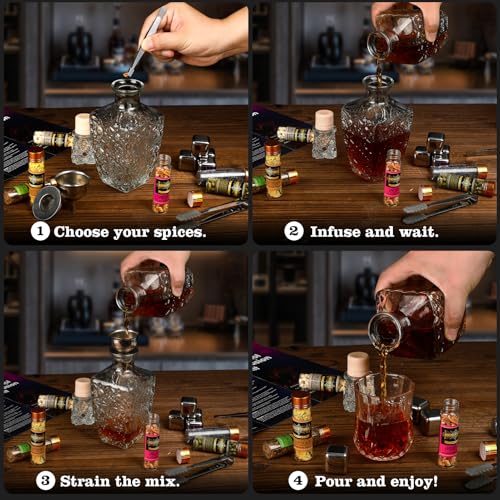 1 Choose your spices.

2 Infuse and wait.

3 Strain the mix.

4 Pour and enjoy!