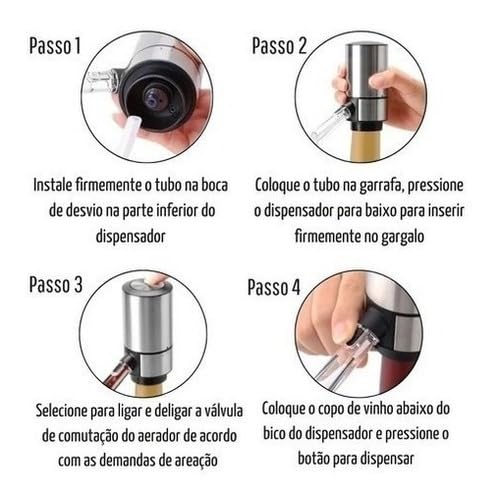 Passo 1

Instale firmemente o tubo na boca de desvio na parte inferior do dispensador

Passo 2

Coloque o tubo na garrafa, pressione o dispensador para baixo para inserir firmemente no gargalo

Passo 3

Selecione para ligar e deligar a válvula de comutação do aerador de acordo com as demandas de areação

Passo 4

Coloque o copo de vinho abaixo do bico do dispensador e pressione o botão para dispensar