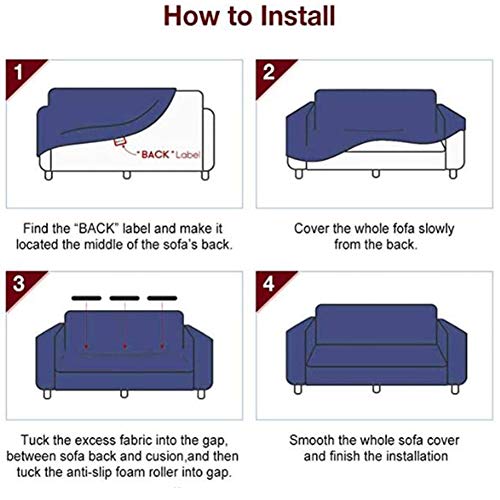 How to Install

1

"BACK" Label

Find the "BACK" label and make it located the middle of the sofa's back.

2

Cover the whole fofa slowly from the back.

3

Tuck the excess fabric into the gap, between sofa back and cusion,and then tuck the anti-slip foam roller into gap.

4

Smooth the whole sofa cover and finish the installation