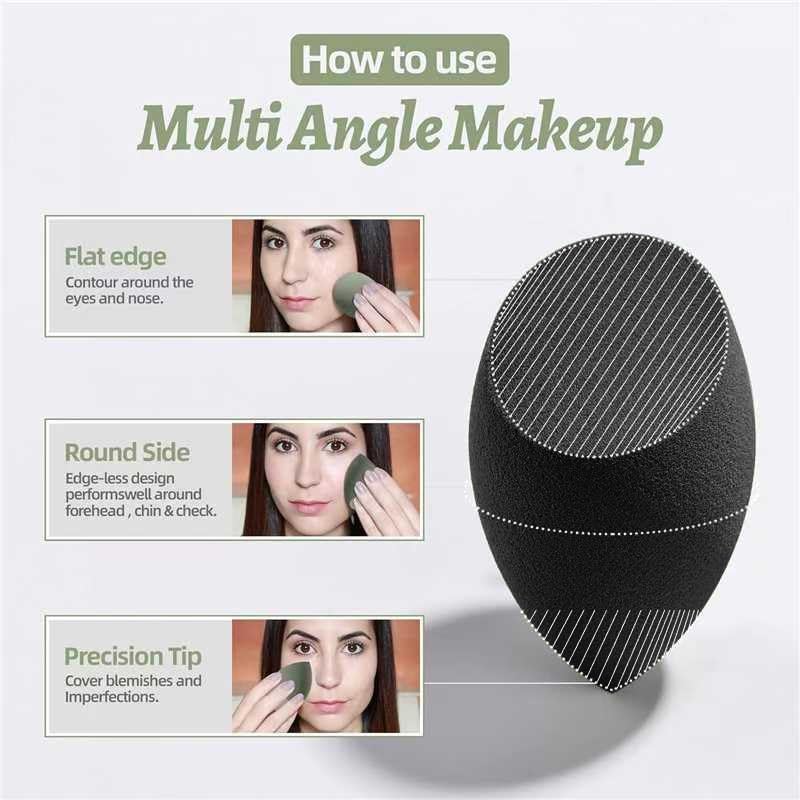 How to use
Multi Angle Makeup

Flat edge
Contour around the eyes and nose.

Round Side
Edge-less design performswell around forehead , chin & check.

Precision Tip
Cover blemishes and Imperfections.