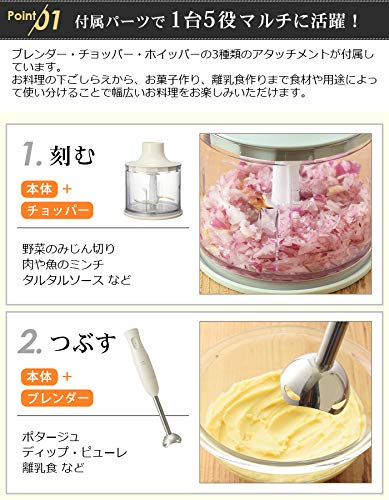 Point 01 付属パーツで1台5役マルチに活躍！

ブレンダー・チョッパー・ホイッパーの3種類のアタッチメントが付属しています。
お料理の下ごしらえから、お菓子作り、離乳食作りまで食材や用途によって使い分けることで幅広いお料理をお楽しみいただけます。

1. 刻む

本体 +
チョッパー

野菜のみじん切り
肉や魚のミンチ
タルタルソース など

2. つぶす

本体 +
ブレンダー

ポタージュ
ディップ・ピューレ
離乳食 など