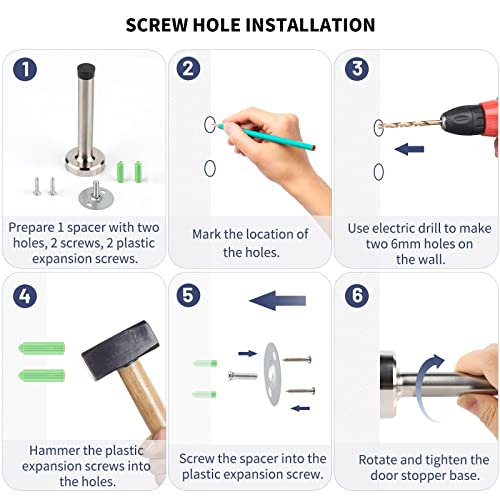 SCREW HOLE INSTALLATION

1

Prepare 1 spacer with two holes, 2 screws, 2 plastic expansion screws.

2

Mark the location of the holes.

3

Use electric drill to make two 6mm holes on the wall.

4

Hammer the plastic expansion screws into the holes.

5

Screw the spacer into the plastic expansion screw.

6

Rotate and tighten the door stopper base.