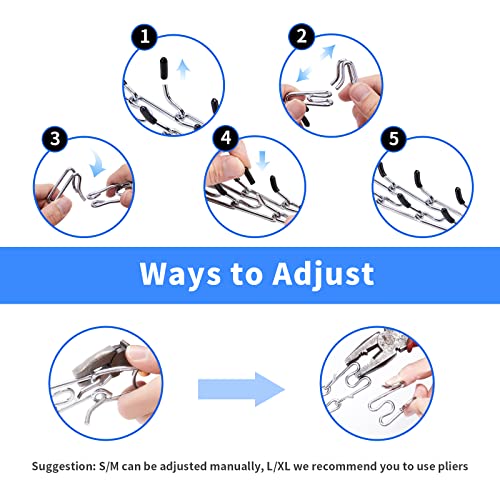 1

2

3

4

5

Ways to Adjust

Suggestion: S/M can be adjusted manually, L/XL we recommend you to use pliers