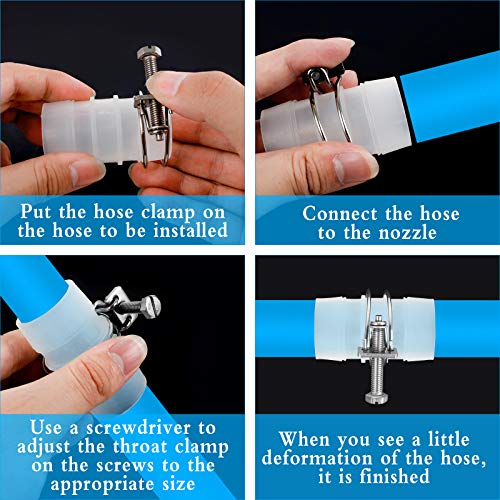 Put the hose clamp on the hose to be installed

Connect the hose to the nozzle

Use a screwdriver to adjust the throat clamp on the screws to the appropriate size

When you see a little deformation of the hose, it is finished