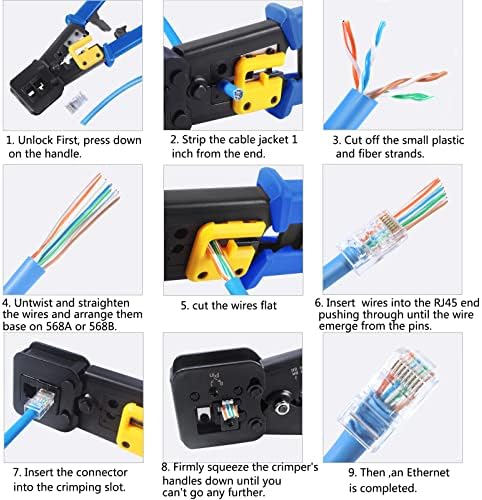 1. Unlock First, press down on the handle.

2. Strip the cable jacket 1 inch from the end.

3. Cut off the small plastic and fiber strands.

4. Untwist and straighten the wires and arrange them base on 568A or 568B.

5. cut the wires flat

6. Insert wires into the RJ45 end pushing through until the wire emerge from the pins.

7. Insert the connector into the crimping slot.

8. Firmly squeeze the crimper's handles down until you can't go any further.

9. Then ,an Ethernet is completed.