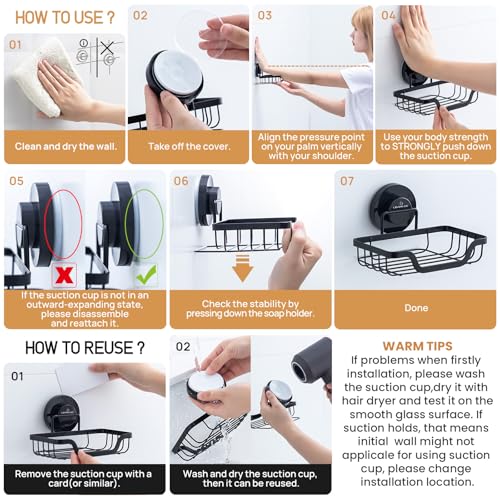 HOW TO USE ?

01

Clean and dry the wall.

02

Take off the cover.

03

Align the pressure point on your palm vertically with your shoulder.

04

Use your body strength to STRONGLY push down the suction cup.

05

If the suction cup is not in an outward-expanding state, please disassemble and reattach it.

06

Check the stability by pressing down the soap holder.

07

Done

HOW TO REUSE ?

01

Remove the suction cup with a card(or similar).

02

Wash and dry the suction cup, then it can be reused.

WARM TIPS

If problems when firstly installation, please wash the suction cup,dry it with hair dryer and test it on the smooth glass surface. If suction holds, that means initial wall might not applicale for using suction cup, please change installation location.