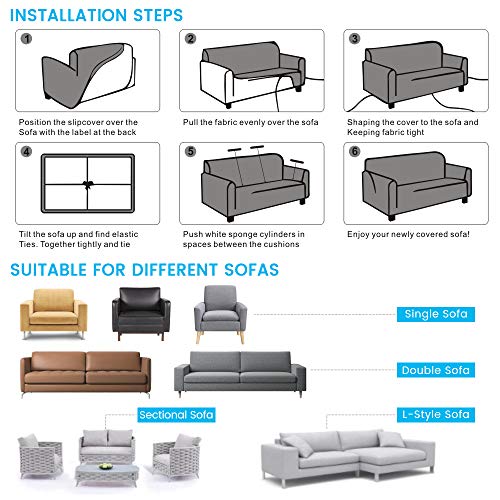 INSTALLATION STEPS

1

Position the slipcover over the Sofa with the label at the back

2

Pull the fabric evenly over the sofa

3

Shaping the cover to the sofa and Keeping fabric tight

4

Tilt the sofa up and find elastic Ties. Together tightly and tie

5

Push white sponge cylinders in spaces between the cushions

6

Enjoy your newly covered sofa!

SUITABLE FOR DIFFERENT SOFAS

Single Sofa

Double Sofa

Sectional Sofa

L-Style Sofa