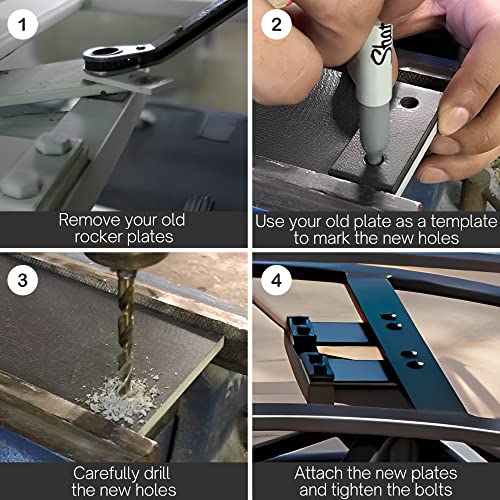 1

Remove your old rocker plates

2

Shar

Use your old plate as a template to mark the new holes

3

Carefully drill the new holes

4

Attach the new plates and tighten the bolts