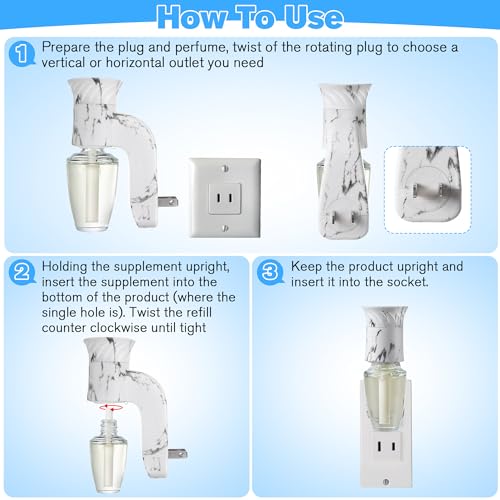 How To Use

1 Prepare the plug and perfume, twist of the rotating plug to choose a vertical or horizontal outlet you need

2 Holding the supplement upright, insert the supplement into the bottom of the product (where the single hole is). Twist the refill counter clockwise until tight

3 Keep the product upright and insert it into the socket.