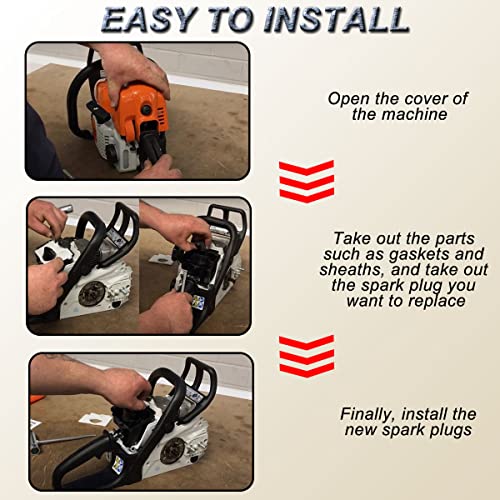 EASY TO INSTALL

Open the cover of the machine

Take out the parts such as gaskets and sheaths, and take out the spark plug you want to replace

Finally, install the new spark plugs