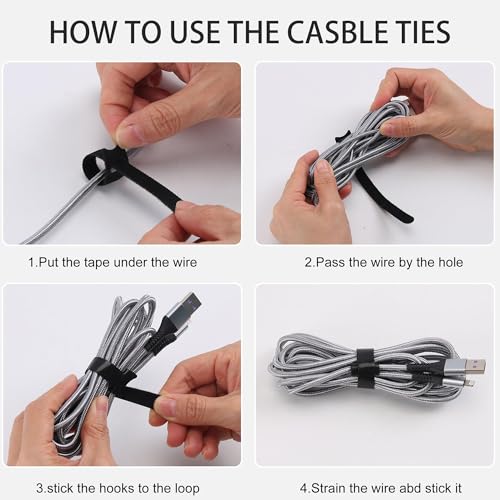 HOW TO USE THE CASBLE TIES

1.Put the tape under the wire

2.Pass the wire by the hole

3.stick the hooks to the loop

4.Strain the wire abd stick it