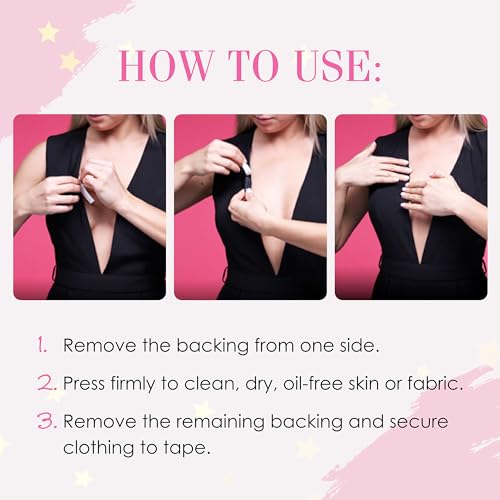 HOW TO USE:

1. Remove the backing from one side.

2. Press firmly to clean, dry, oil-free skin or fabric.

3. Remove the remaining backing and secure clothing to tape.