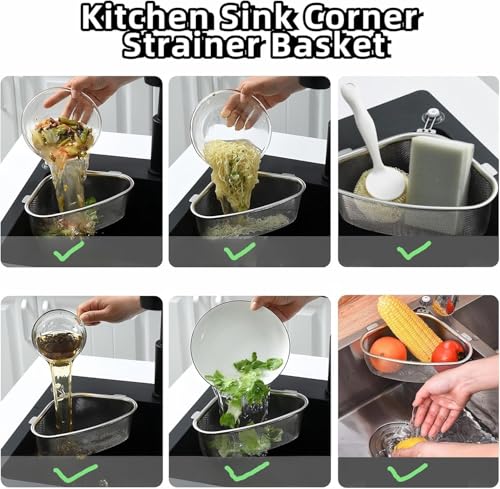 Kitchen Sink Corner Strainer Basket