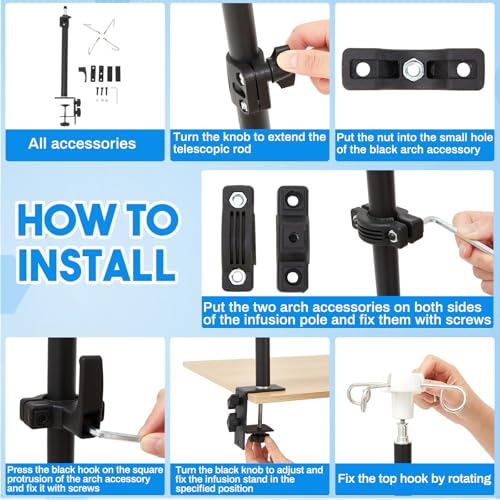 All accessories

Turn the knob to extend the telescopic rod

Put the nut into the small hole of the black arch accessory

HOW TO INSTALL

Put the two arch accessories on both sides of the infusion pole and fix them with screws

Press the black hook on the square protrusion of the arch accessory and fix it with screws

Turn the black knob to adjust and fix the infusion stand in the specified position

Fix the top hook by rotating