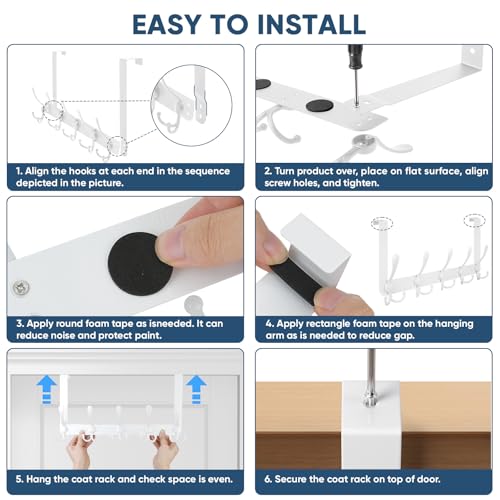 EASY TO INSTALL

1. Align the hooks at each end in the sequence depicted in the picture.

2. Turn product over, place on flat surface, align screw holes, and tighten.

3. Apply round foam tape as isneeded. It can reduce noise and protect paint.

4. Apply rectangle foam tape on the hanging arm as is needed to reduce gap.

5. Hang the coat rack and check space is even.

6. Secure the coat rack on top of door.