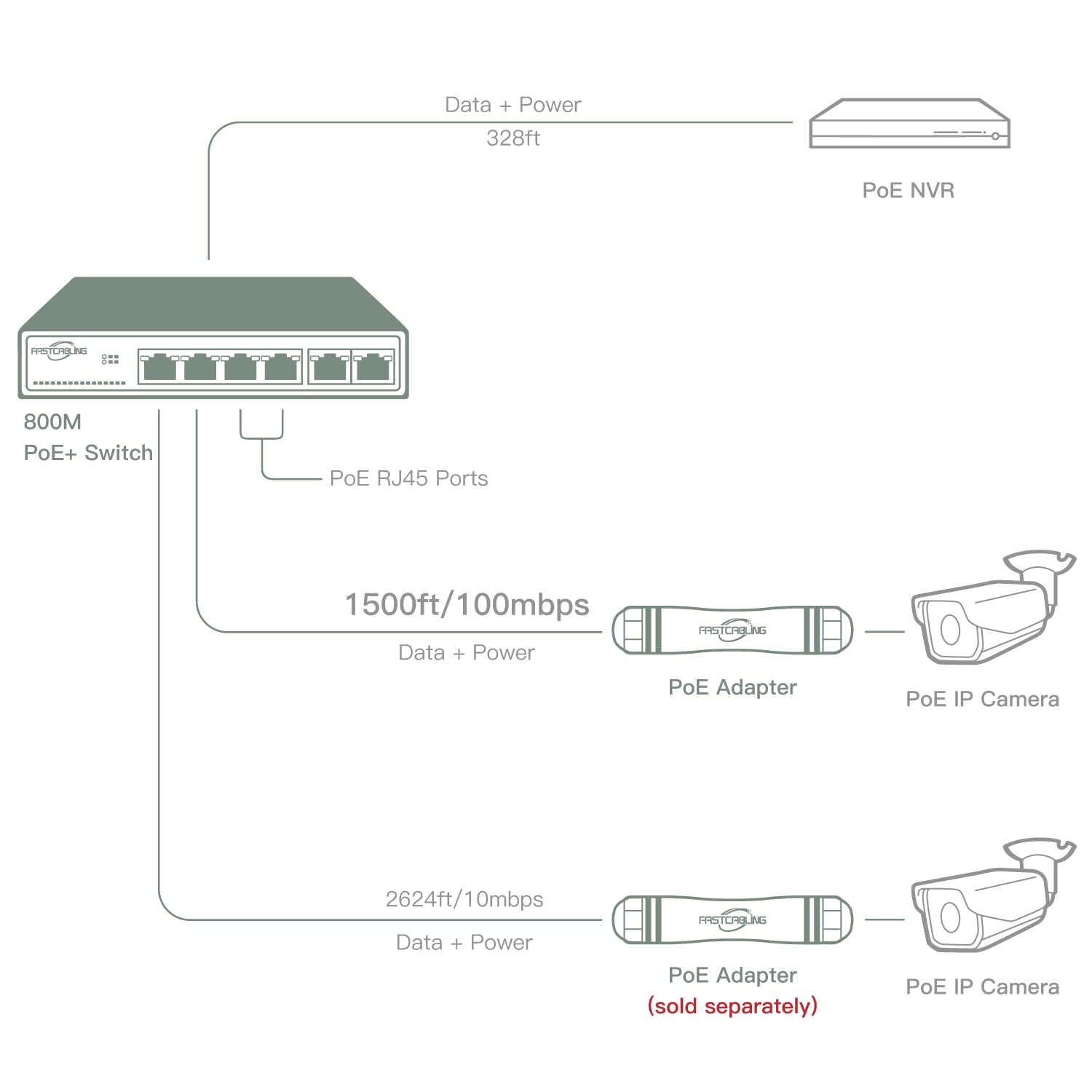 Data + Power
328ft

PoE NVR

FASTCABLING

800M
PoE+ Switch

PoE RJ45 Ports

1500ft/100mbps
Data + Power

FASTCABLING

PoE Adapter

PoE IP Camera

2624ft/10mbps
Data + Power

FASTCABLING

PoE Adapter
(sold separately)

PoE IP Camera