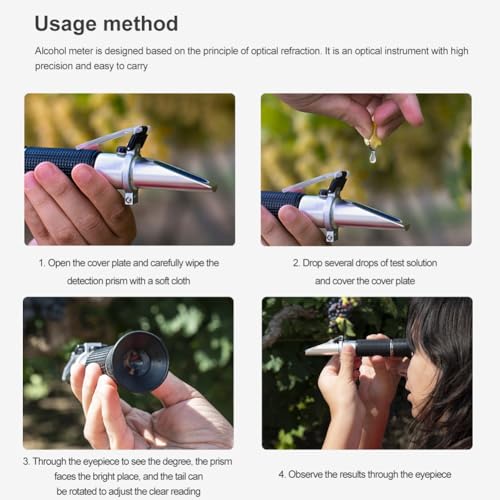 Usage method

Alcohol meter is designed based on the principle of optical refraction. It is an optical instrument with high precision and easy to carry

1. Open the cover plate and carefully wipe the detection prism with a soft cloth

2. Drop several drops of test solution and cover the cover plate

3. Through the eyepiece to see the degree, the prism faces the bright place, and the tail can be rotated to adjust the clear reading

4. Observe the results through the eyepiece