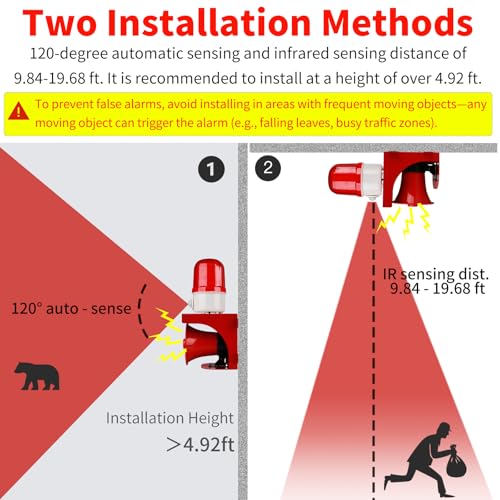 Two Installation Methods

120-degree automatic sensing and infrared sensing distance of 9.84-19.68 ft. It is recommended to install at a height of over 4.92 ft.

To prevent false alarms, avoid installing in areas with frequent moving objects—any moving object can trigger the alarm (e.g., falling leaves, busy traffic zones).

1

120° auto - sense

Installation Height
>4.92ft

2

IR sensing dist.
9.84 - 19.68 ft