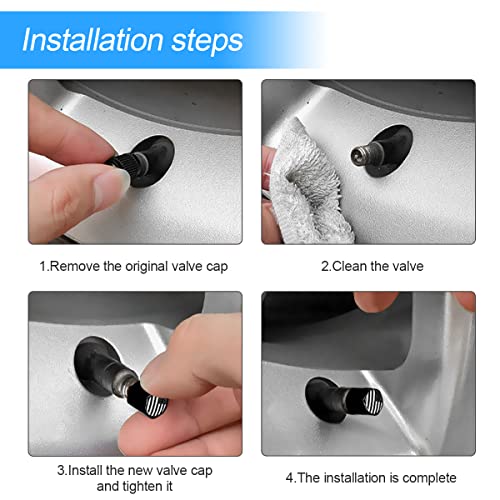 Installation steps

1.Remove the original valve cap

2.Clean the valve

3.Install the new valve cap and tighten it

4.The installation is complete