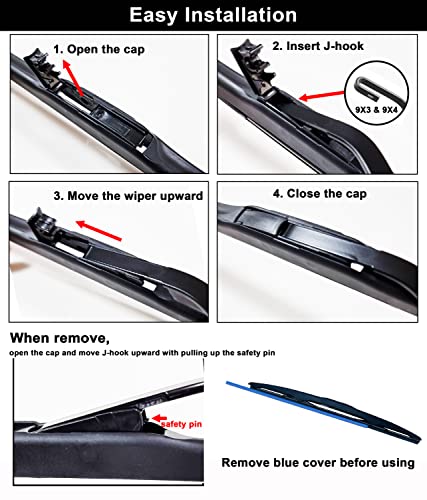 Easy Installation

1. Open the cap

2. Insert J-hook

9X3 & 9X4

3. Move the wiper upward

4. Close the cap

When remove,

open the cap and move J-hook upward with pulling up the safety pin

safety pin

Remove blue cover before using